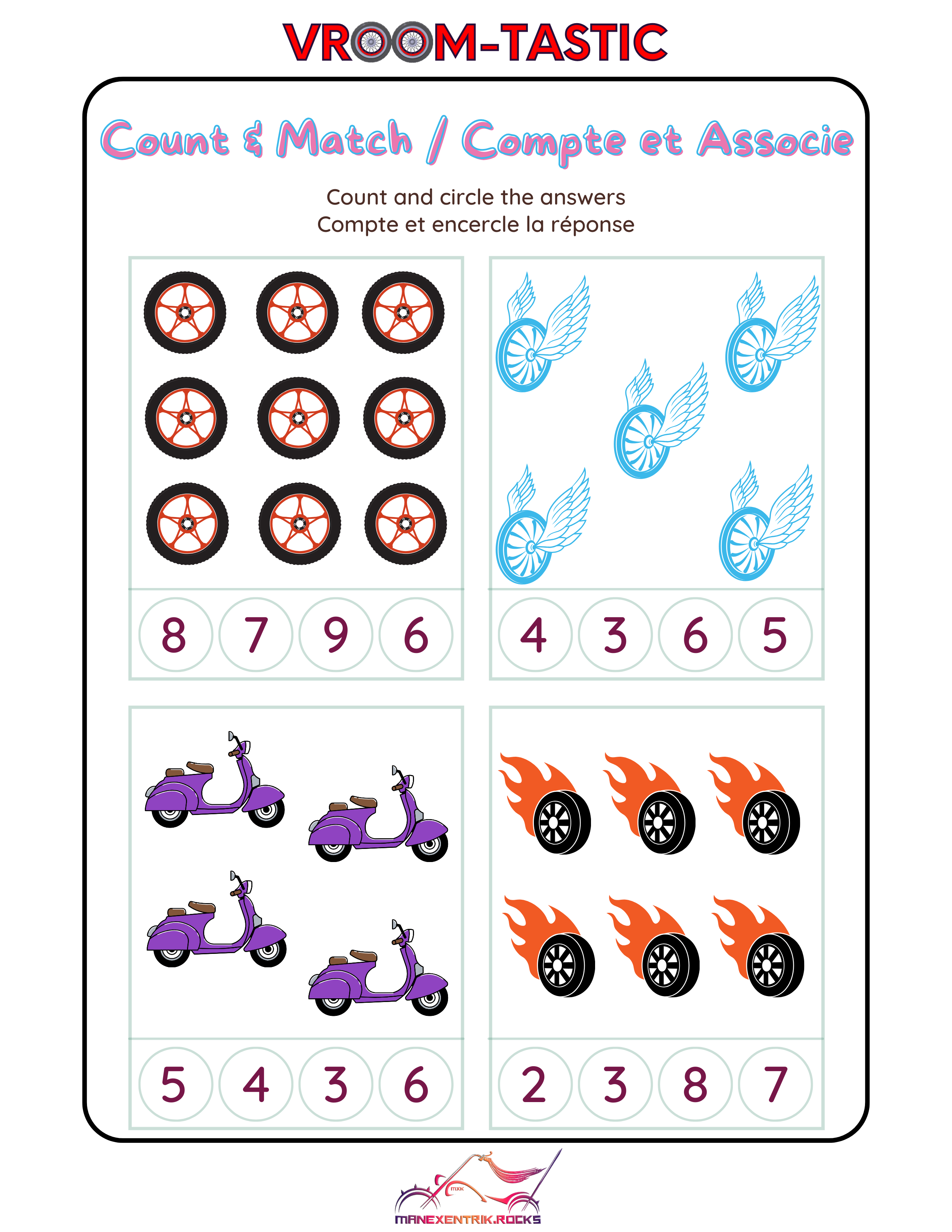 VROOM-TASTIC

Count & Match / Compte et Associe

Count and circle the answers
Compte et encercle la réponse

8 7 9 6

4 3 6 5

5 4 3 6

2 3 8 7

MXK
MANEXENTRIK.ROCKS